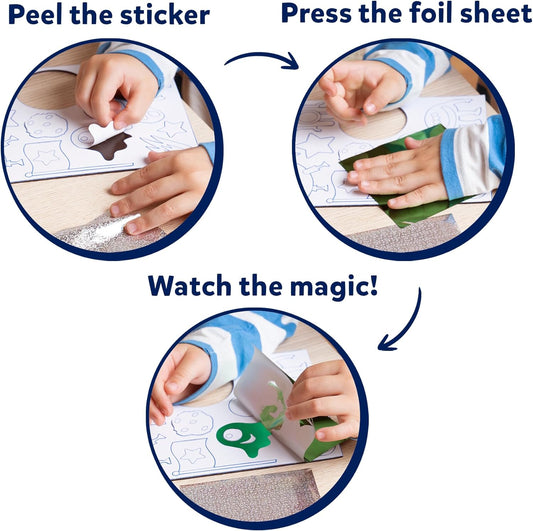 Peel the sticker

Press the foil sheet

Watch the magic!